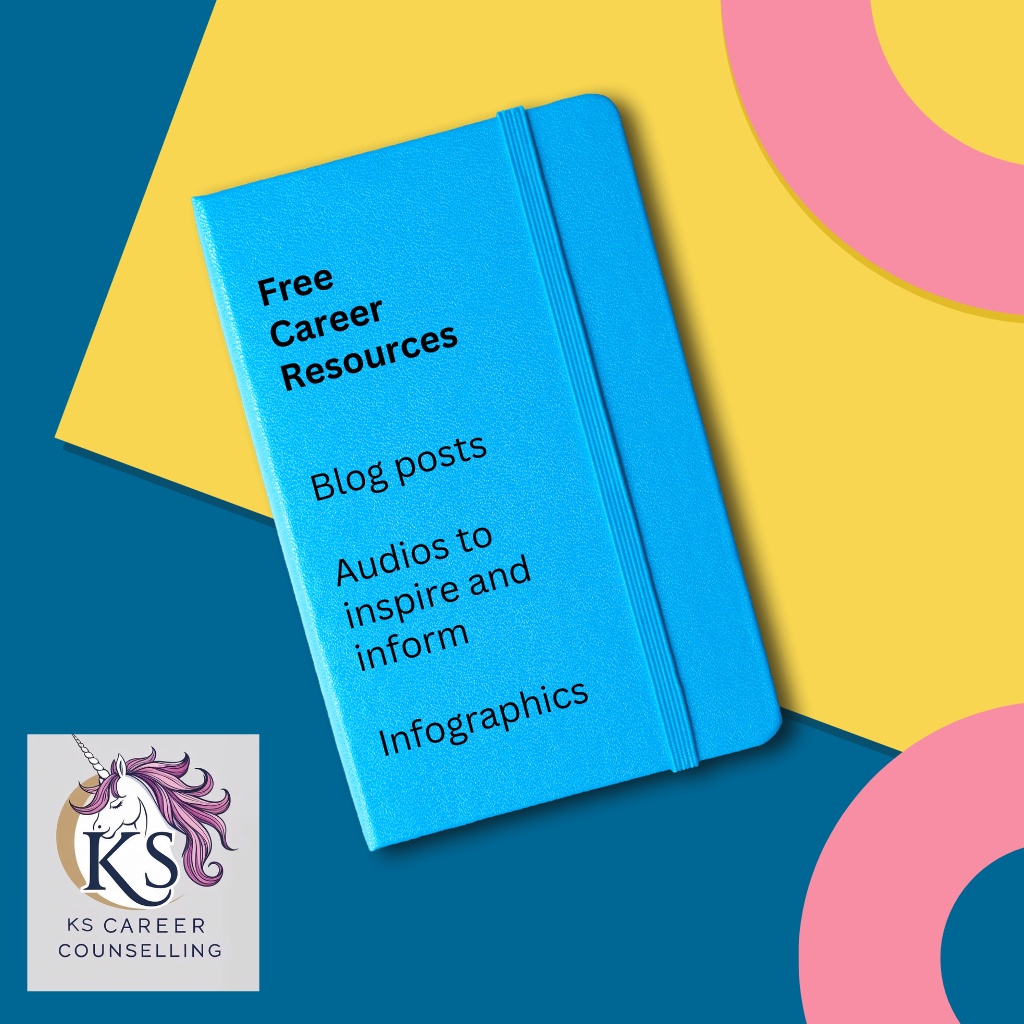 Free Career Resources

Blog posts

Audios to inspire and inform

Infographics

KS

KS CAREER COUNSELLING